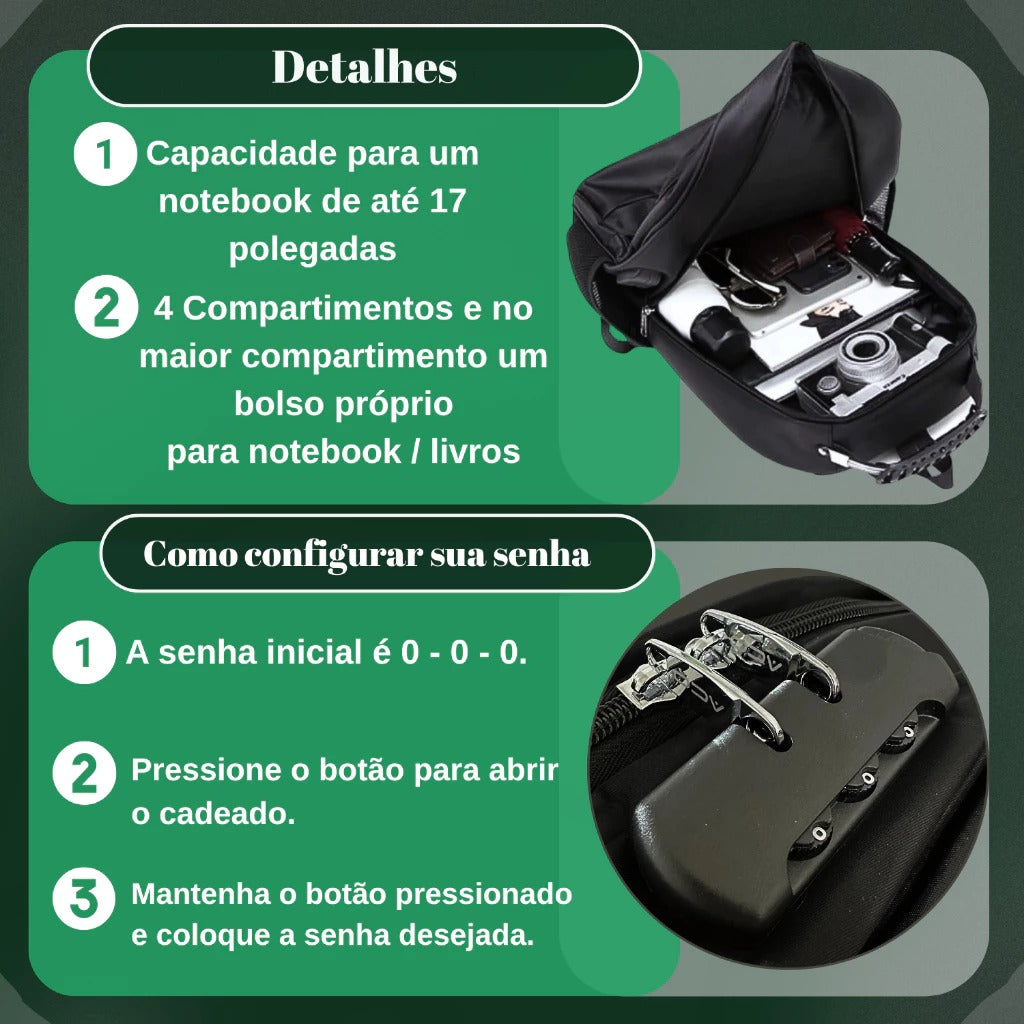 Detalhes

1 Capacidade para um notebook de até 17 polegadas

2 4 Compartimentos e no maior compartimento um bolso próprio para notebook / livros

Como configurar sua senha

1 A senha inicial é 0 - 0 - 0.

2 Pressione o botão para abrir o cadeado.

3 Mantenha o botão pressionado e coloque a senha desejada.